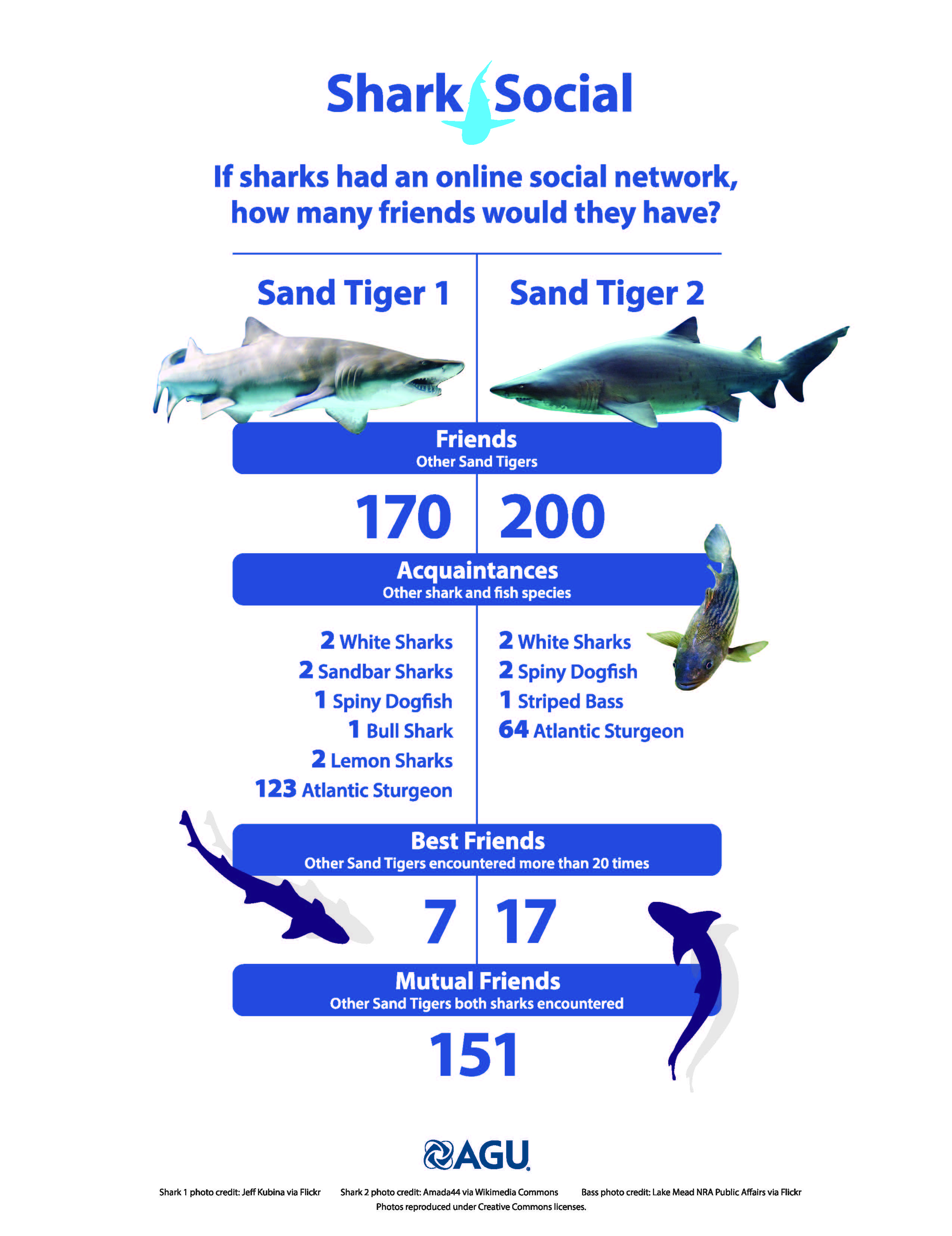 Shark Social

If sharks had an online social network, how many friends would they have?

Sand Tiger 1

Sand Tiger 2

Friends
Other Sand Tigers

170

200

Acquaintances
Other shark and fish species

2 White Sharks
2 Sandbar Sharks
1 Spiny Dogfish
1 Bull Shark
2 Lemon Sharks
123 Atlantic Sturgeon

2 White Sharks
2 Spiny Dogfish
1 Striped Bass
64 Atlantic Sturgeon

Best Friends
Other Sand Tigers encountered more than 20 times

7

17

Mutual Friends
Other Sand Tigers both sharks encountered

151

AGU

Shark 1 photo credit: Jeff Kubina via Flickr Shark 2 photo credit: Amada44 via Wikimedia Commons Bass photo credit: Lake Mead NRA Public Affairs via Flickr
Photos reproduced under Creative Commons licenses.